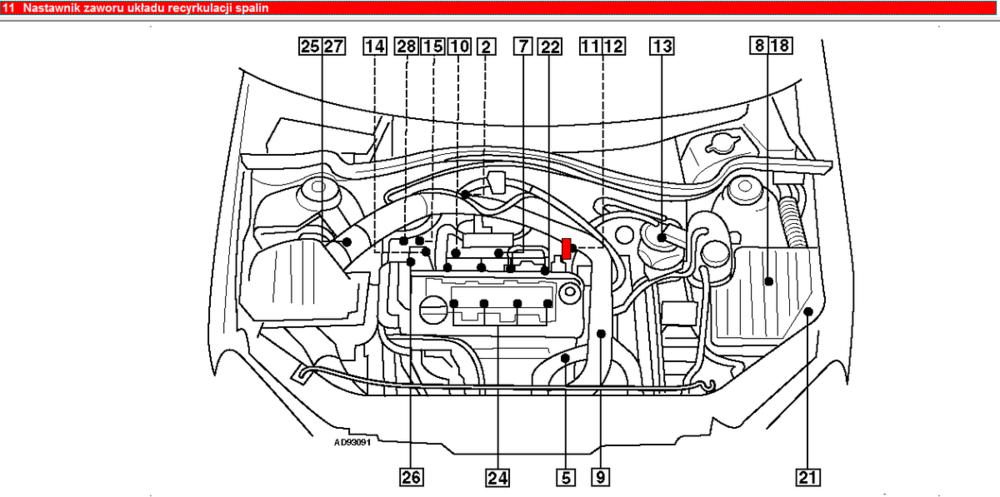 11 Nastawnik zaworu układu recyrkulacji spalin

25 27
14
28 15 10
2
7 22
11 12
13
8 18

AD93091

26
24
5
9
21