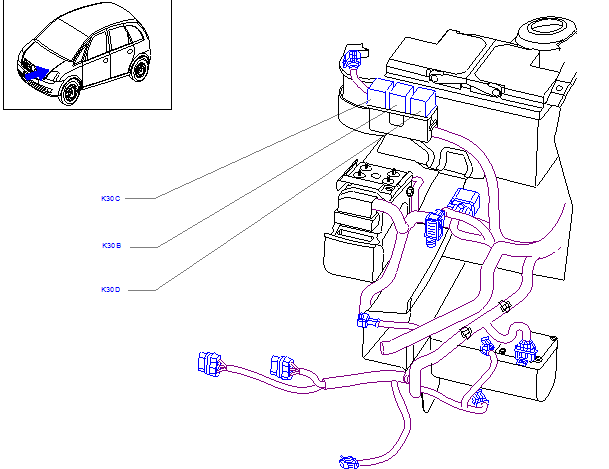 K30 C

K30 B

K30 D