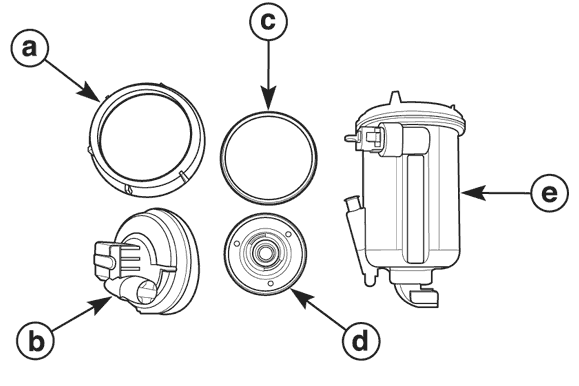 a
c
e
b
d