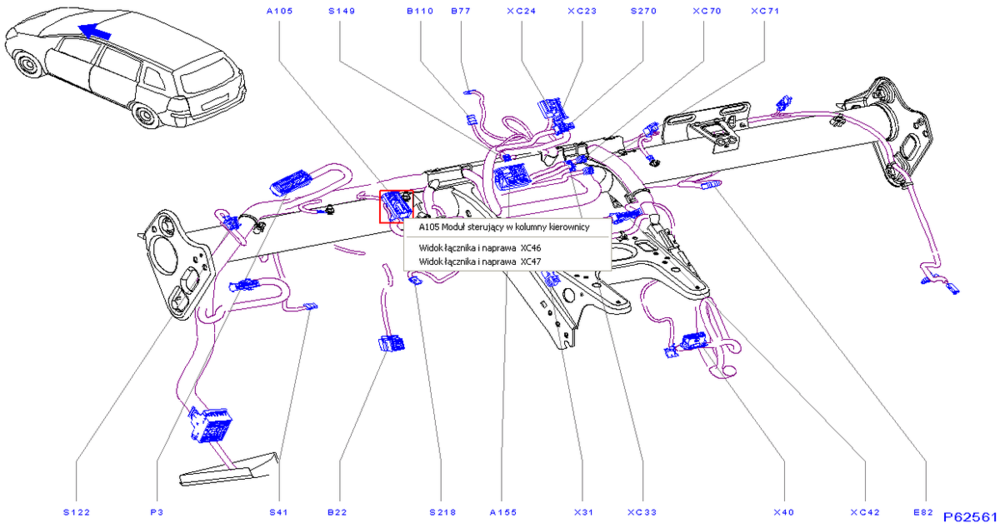 A105 S149 B110 B77 XC24 XC23 S270 XC70 XC71

A105 Moduł sterujący w kolumny kierownicy

Widok łącznika i naprawa XC46
Widok łącznika i naprawa XC47

S122 P3 S41 B22 S218 A155 X31 XC33 X40 XC42 E82 P62561