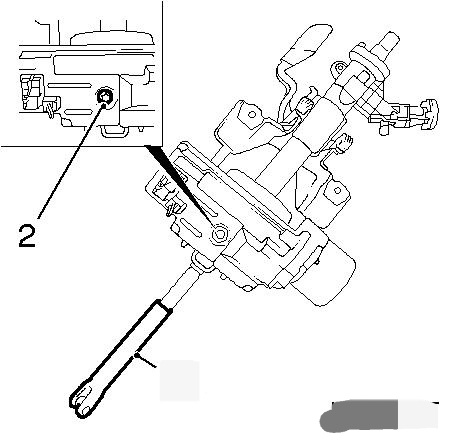 2