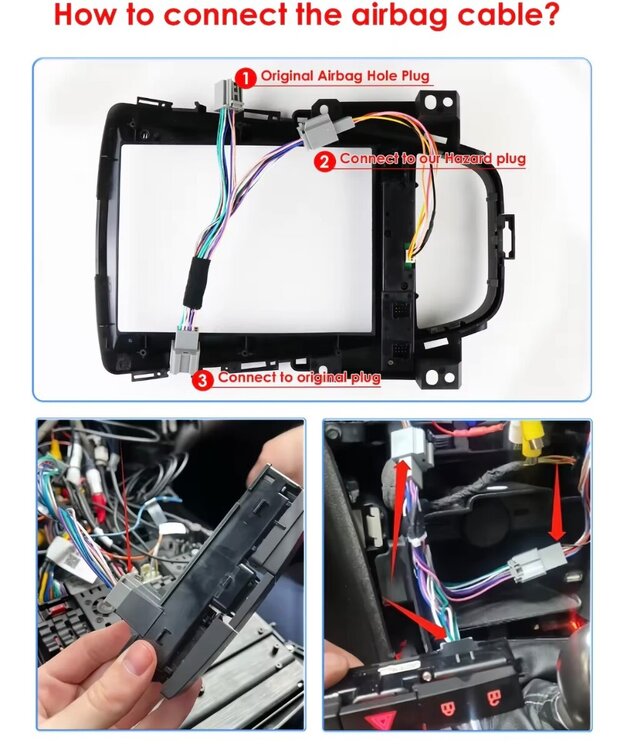 How to connect the airbag cable?

1 Original Airbag Hole Plug

2 Connect to our Hazard plug

3 Connect to original plug