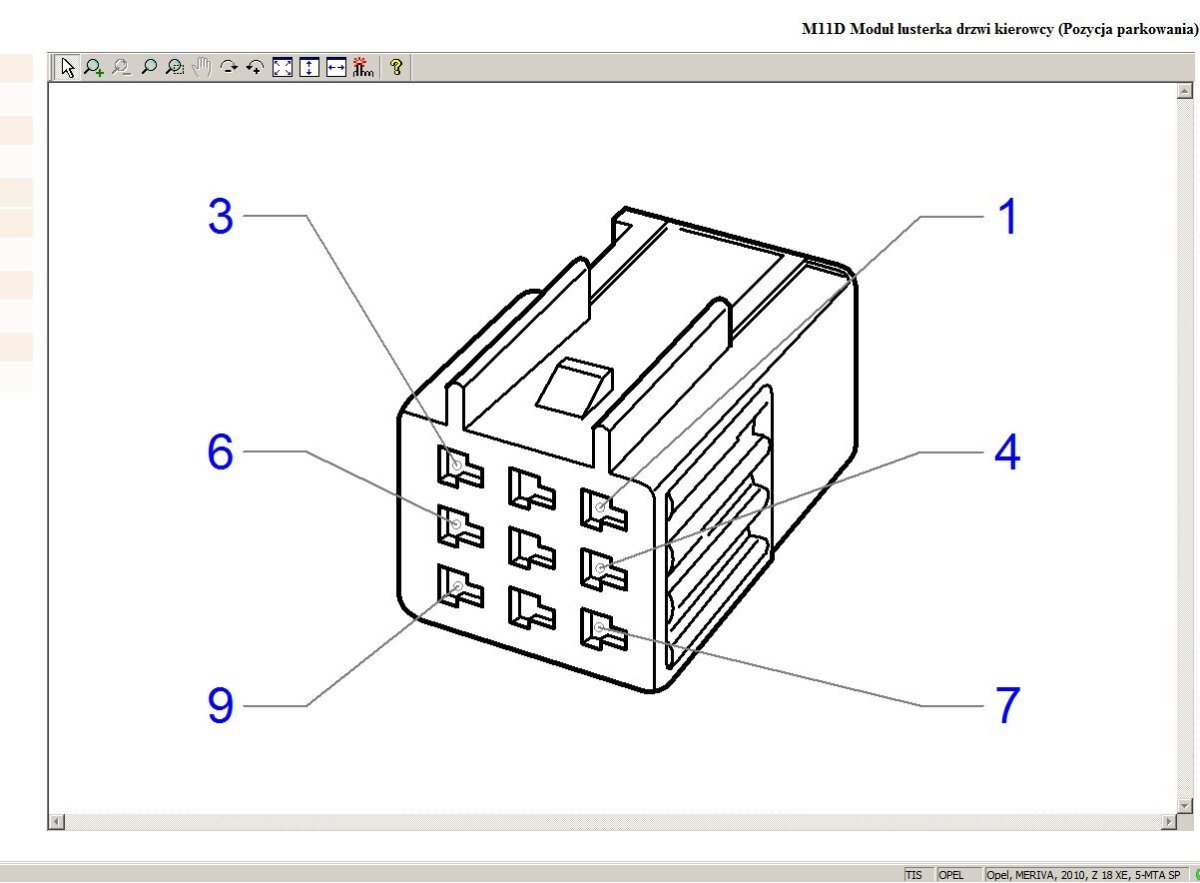 M11D Moduł lusterka drzwi kierowcy (Pozycja parkowania)

3

1

6

4

9

7

TIS OPEL Opel, MERIVA, 2010, Z 18 XE, 5-MTA SP