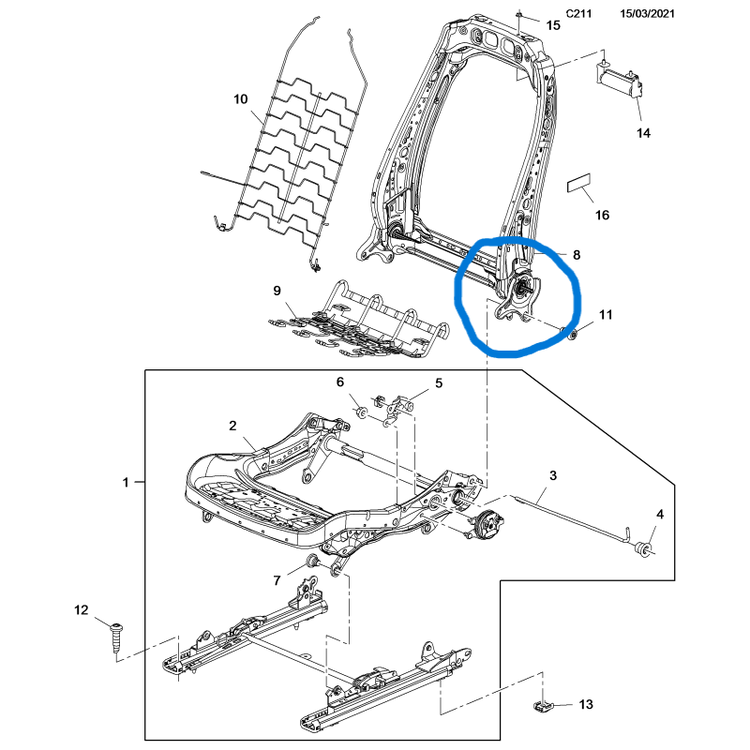 C211 15/03/2021

15

10

14

16

8

9

11

6

5

2

1

3

4

7

12

13